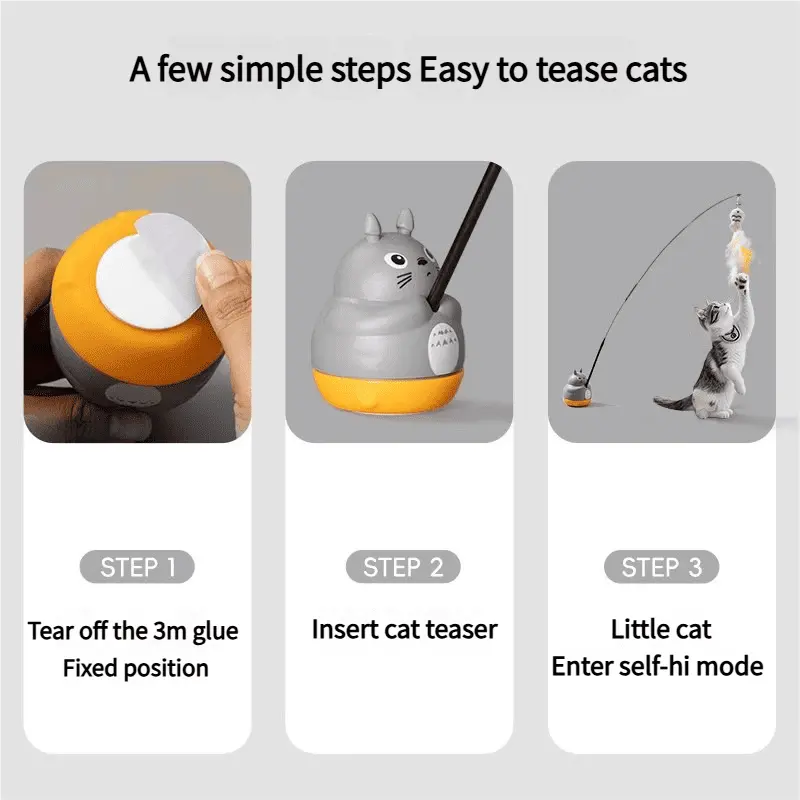 A few simple steps Easy to tease cats

STEP 1

Tear off the 3m glue
Fixed position

STEP 2

Insert cat teaser

STEP 3

Little cat
Enter self-hi mode